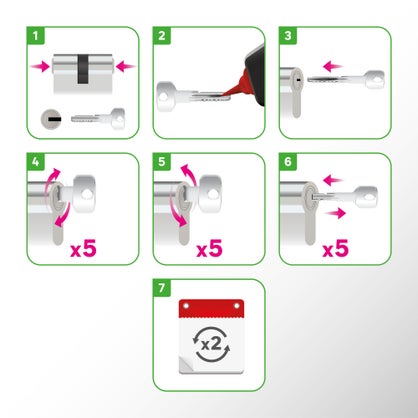 1

2

3

4

x5

5

x5

6

x5

7

x2